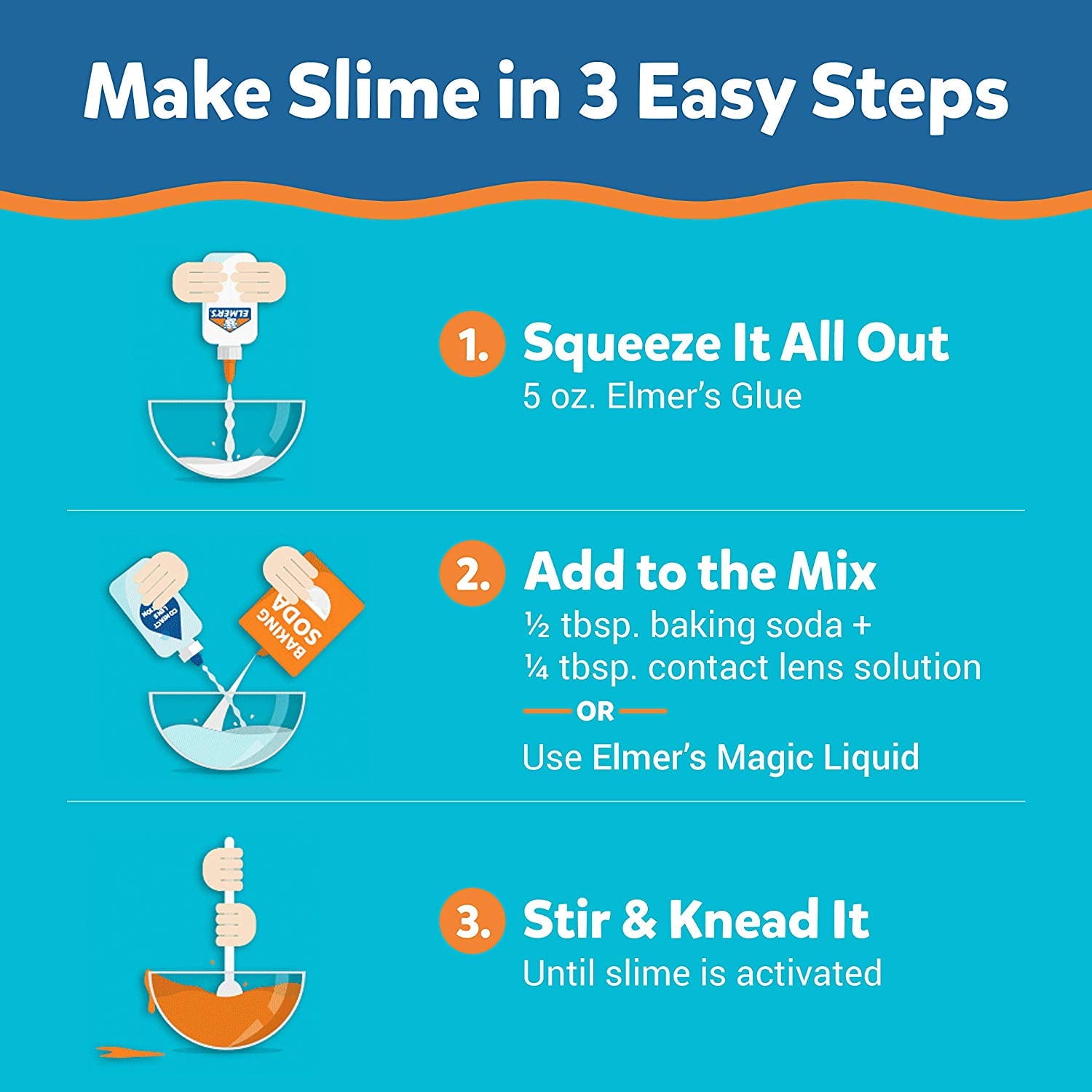 Make Slime in 3 Easy Steps

ELMER'S

1. Squeeze It All Out
5 oz. Elmer's Glue

CONTACT LENS SOLUTION

BAKING SODA

2. Add to the Mix
½ tbsp. baking soda +
¼ tbsp. contact lens solution
OR
Use Elmer's Magic Liquid

3. Stir & Knead It
Until slime is activated