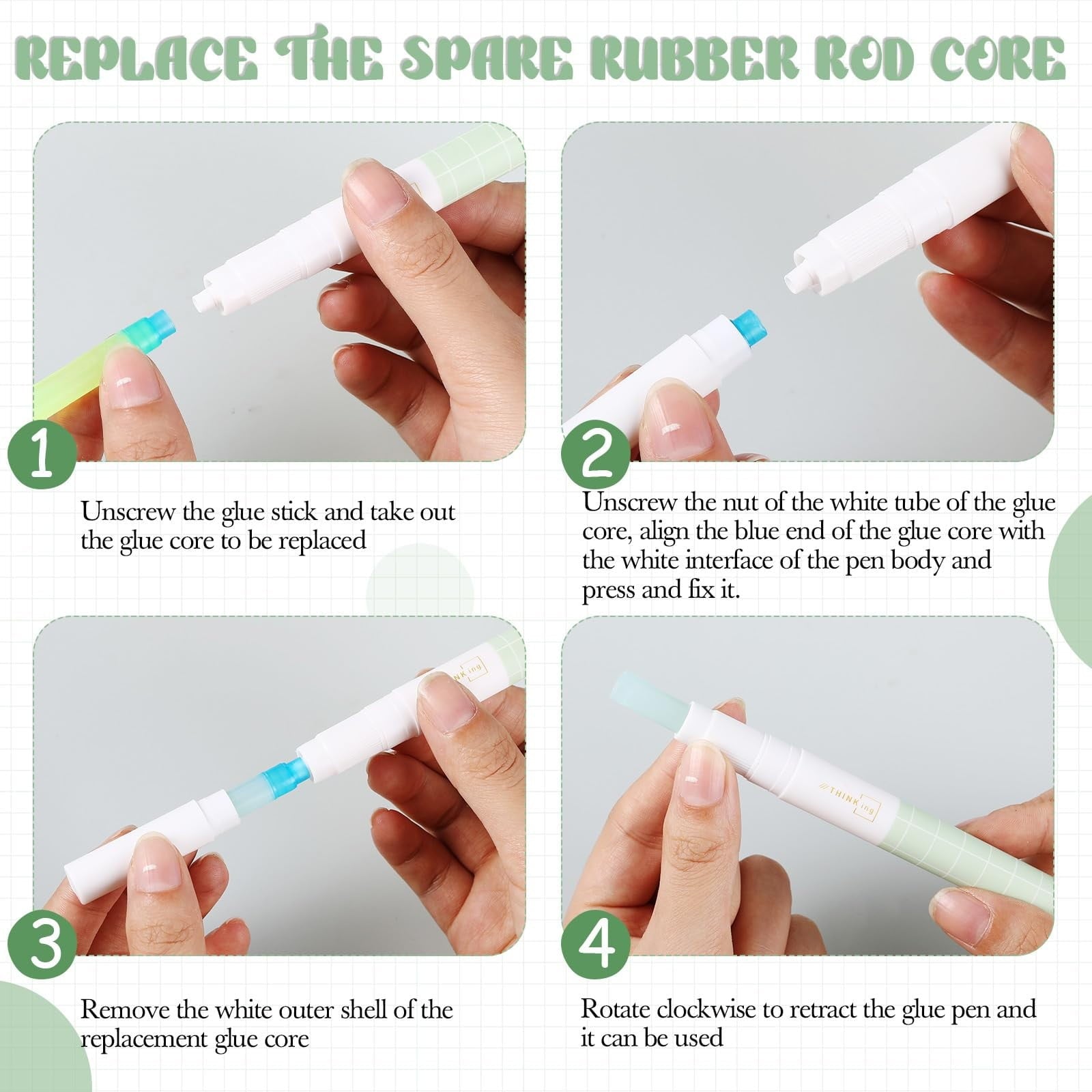 REPLACE THE SPARE RUBBER ROD CORE

1

Unscrew the glue stick and take out the glue core to be replaced

2

Unscrew the nut of the white tube of the glue core, align the blue end of the glue core with the white interface of the pen body and press and fix it.

THINKing

3

Remove the white outer shell of the replacement glue core

THINKing

4

Rotate clockwise to retract the glue pen and it can be used